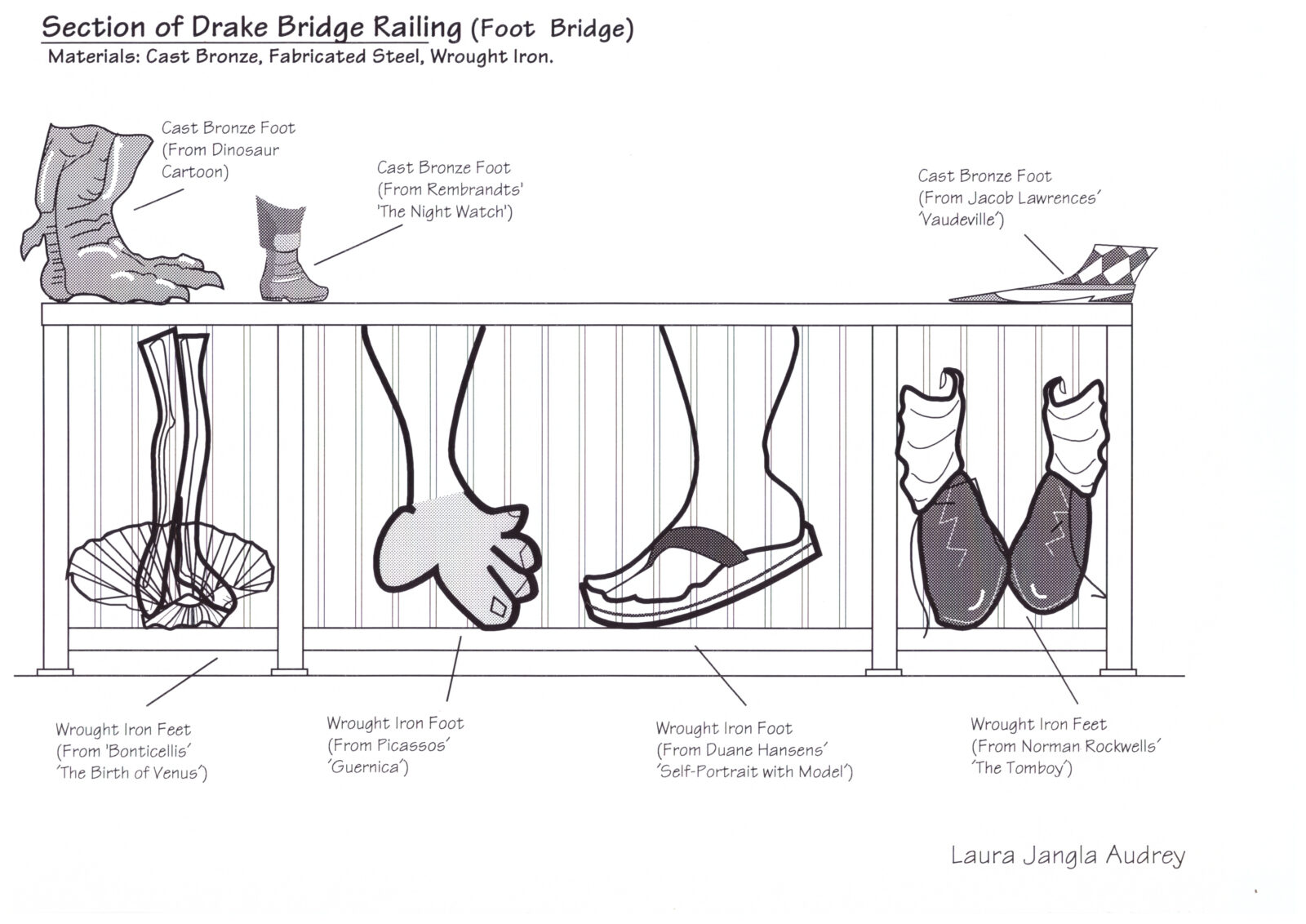 Section of Drake Bridge Railing (Foot Bridge)
Materials: Cast Bronze, Fabricated Steel, Wrought Iron.

Cast Bronze Foot (From Dinosaur Cartoon)

Cast Bronze Foot (From Rembrandts' 'The Night Watch')

Cast Bronze Foot (From Jacob Lawrences' 'Vaudeville')

Wrought Iron Feet (From 'Bonticellis' 'The Birth of Venus')

Wrought Iron Foot (From Picassos' 'Guernica')

Wrought Iron Foot (From Duane Hansens' 'Self-Portrait with Model')

Wrought Iron Feet (From Norman Rockwells' 'The Tomboy')

Laura Jangla Audrey